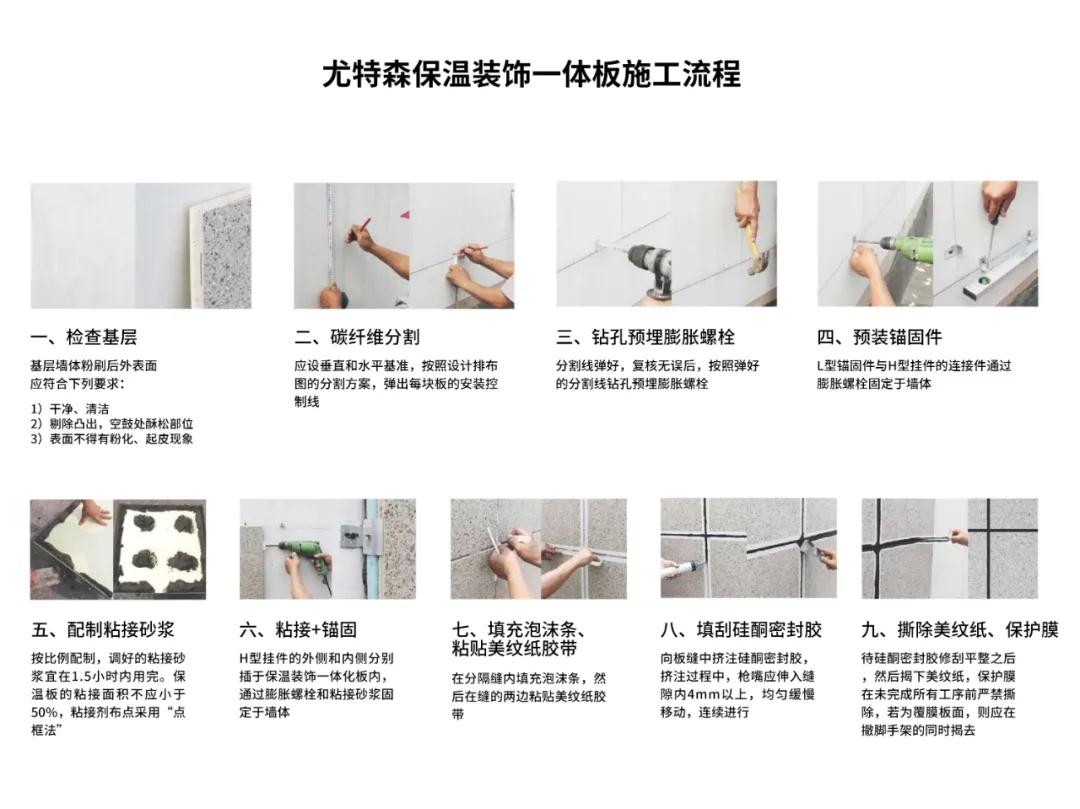 尤特森保温装饰一体板施工流程

一、检查基层

基层墙体粉刷后外表面应符合下列要求：

1）干净、清洁
2）剔除凸出，空鼓处酥松部位
3）表面不得有粉化、起皮现象

二、碳纤维分割

应设垂直和水平基准，按照设计排布图的分割方案，弹出每块板的安装控制线

三、钻孔预埋膨胀螺栓

分割线弹好，复核无误后，按照弹好的分割线钻孔预埋膨胀螺栓

四、预装锚固件

L型锚固件与H型挂件的连接件通过膨胀螺栓固定于墙体

五、配制粘接砂浆

按比例配制，调好的粘接砂浆宜在1.5小时内用完。保温板的粘接面积不应小于50%，粘接剂布点采用“点框法”

六、粘接+锚固

H型挂件的外侧和内侧分别插于保温装饰一体化板内，通过膨胀螺栓和粘接砂浆固定于墙体

七、填充泡沫条、粘贴美纹纸胶带

在分隔缝内填充泡沫条，然后在缝的两边粘贴美纹纸胶带

八、填刮硅酮密封胶

向板缝中挤注硅酮密封胶，挤注过程中，枪嘴应伸入缝隙内4mm以上，均匀缓慢移动，连续进行

九、撕除美纹纸、保护膜

待硅酮密封胶修刮平整之后，然后揭下美纹纸，保护膜在未完成所有工序前严禁撕除，若为覆膜板面，则应在撤脚手架的同时揭去